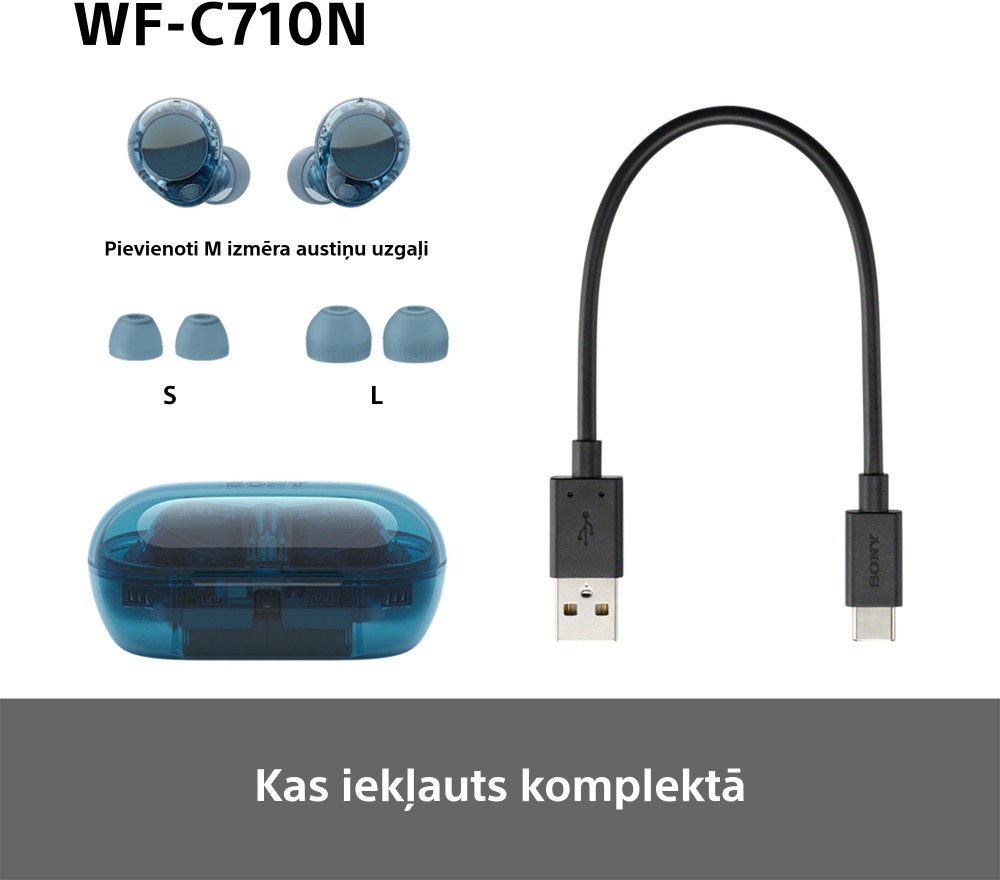 WF-C710N

Pievienoti M izmēra austiņu uzgaļi

S

L

SONY

SONY

Kas iekļauts komplektā