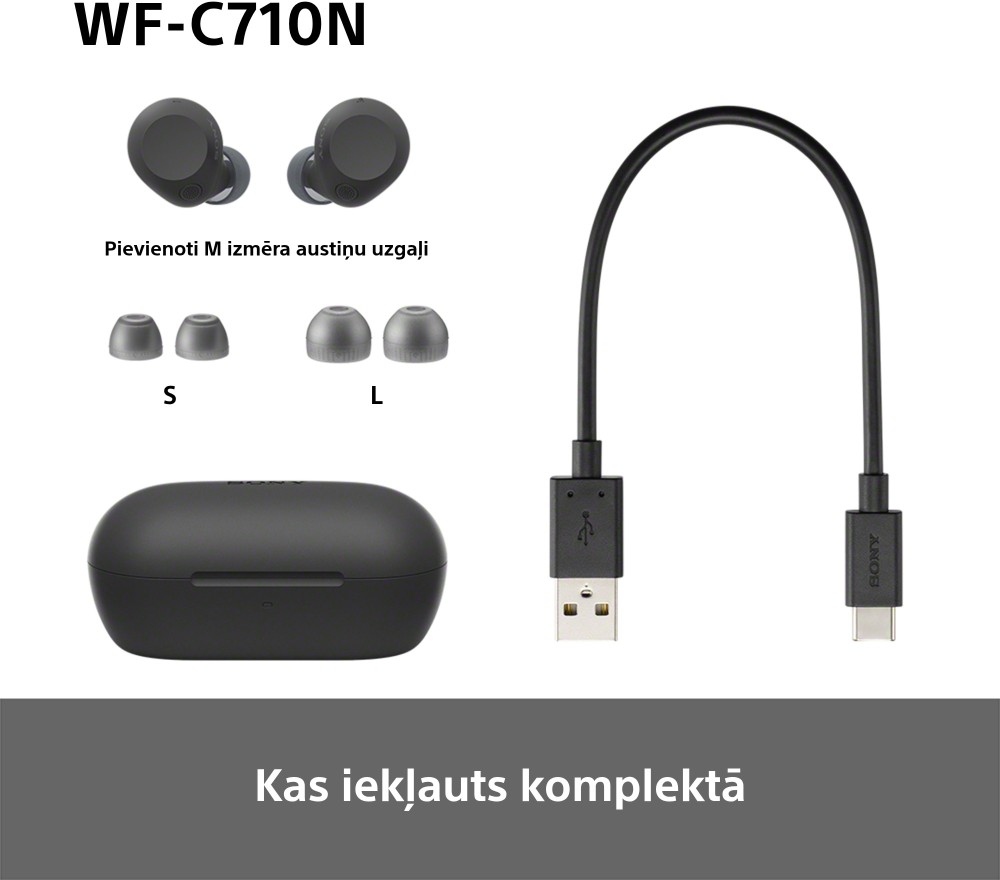 WF-C710N

Pievienoti M izmēra austiņu uzgaļi

S

L

SONY

SONY

Kas iekļauts komplektā