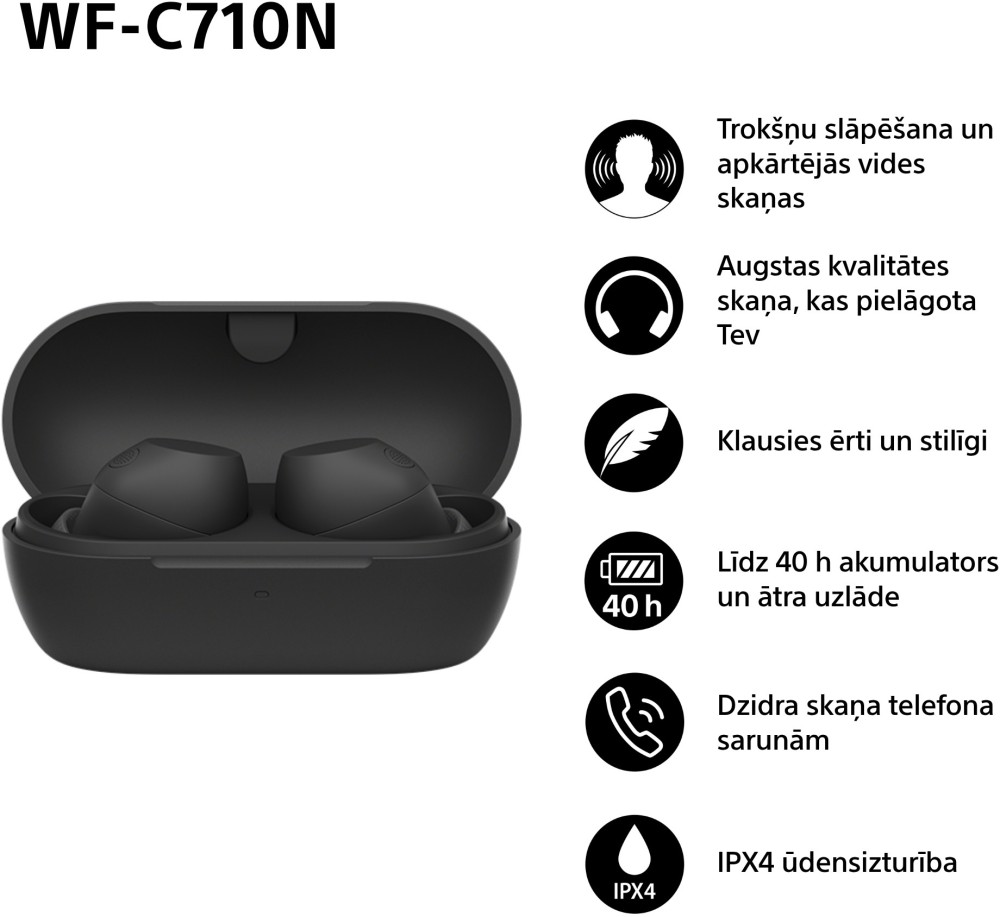 WF-C710N

Trokšņu slāpēšana un apkārtējās vides skaņas

Augstas kvalitātes skaņa, kas pielāgota Tev

Klausies ērti un stilīgi

40 h

Līdz 40 h akumulators un ātra uzlāde

Dzidra skaņa telefona sarunām

IPX4

IPX4 ūdensizturība