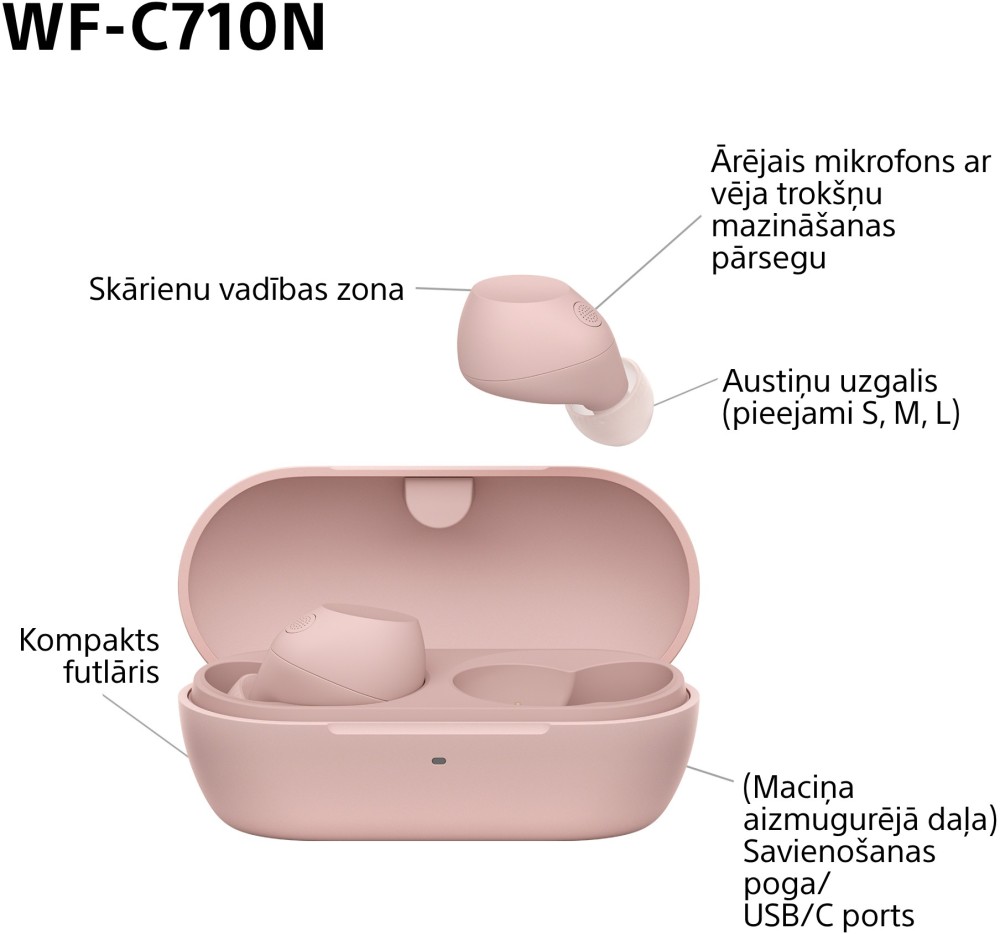 WF-C710N

Ārējais mikrofons ar vēja trokšņu mazināšanas pārsegu

Skārienu vadības zona

Austiņu uzgalis (pieejami S, M, L)

Kompakts futlāris

(Maciņa aizmugurējā daļa) Savienošanas poga/ USB/C ports