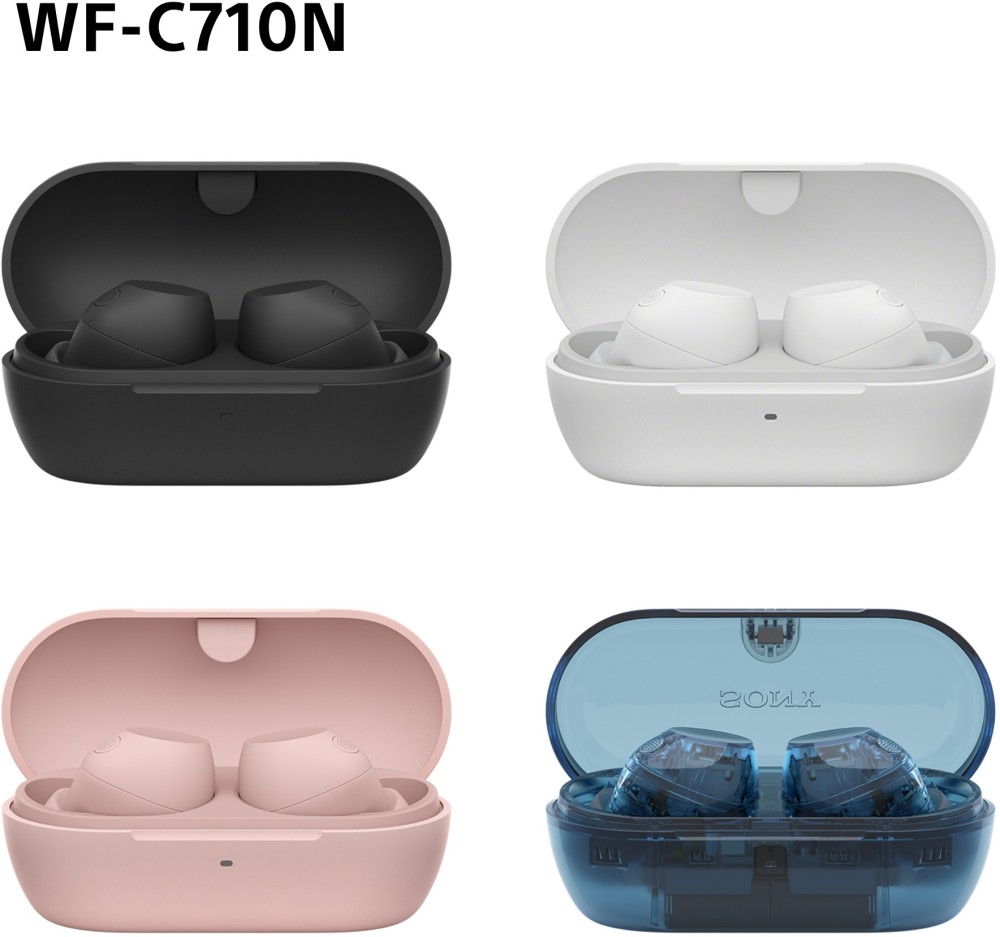 WF-C710N

SONY