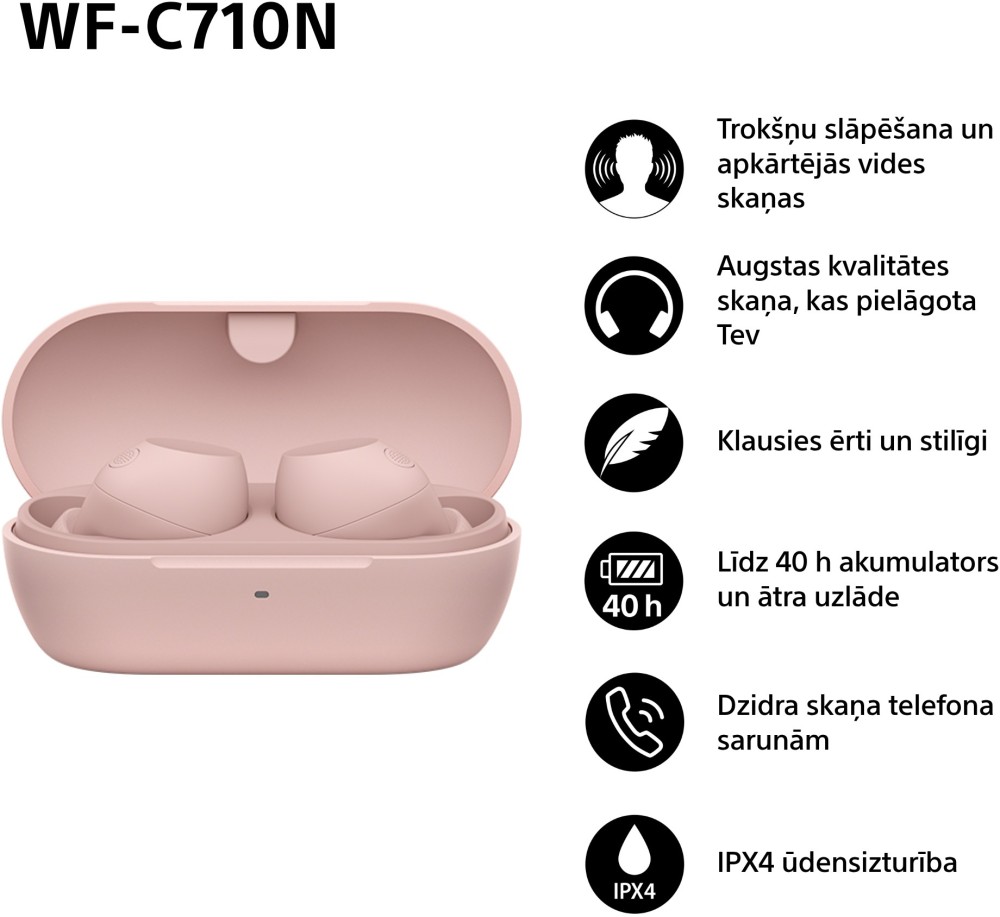 WF-C710N

Trokšņu slāpēšana un apkārtējās vides skaņas

Augstas kvalitātes skaņa, kas pielāgota Tev

Klausies ērti un stilīgi

40 h

Līdz 40 h akumulators un ātra uzlāde

Dzidra skaņa telefona sarunām

IPX4

IPX4 ūdensizturība